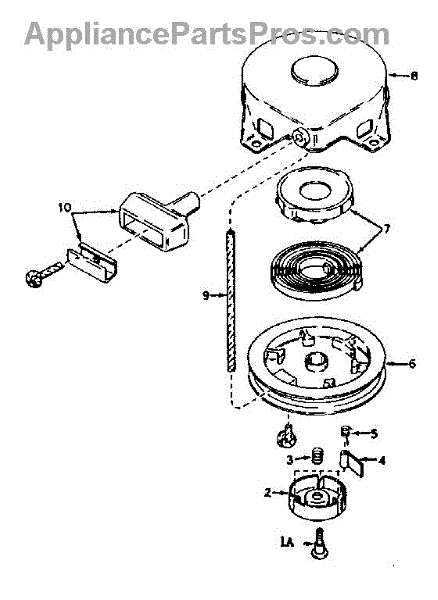 AppliancePartsPros.com

8

10

7

9

6

5

3

4

2

1A