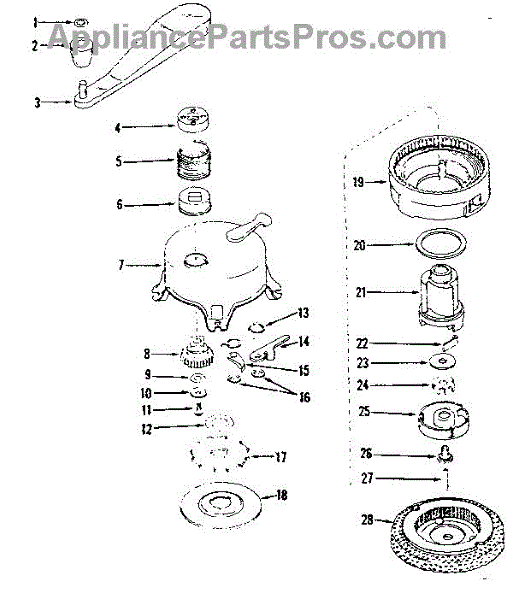 AppliancePartsPros.com

1
2
3
4
5
6
7
8
9
10
11
12
13
14
15
16
17
18
19
20
21
22
23
24
25
26
27
28