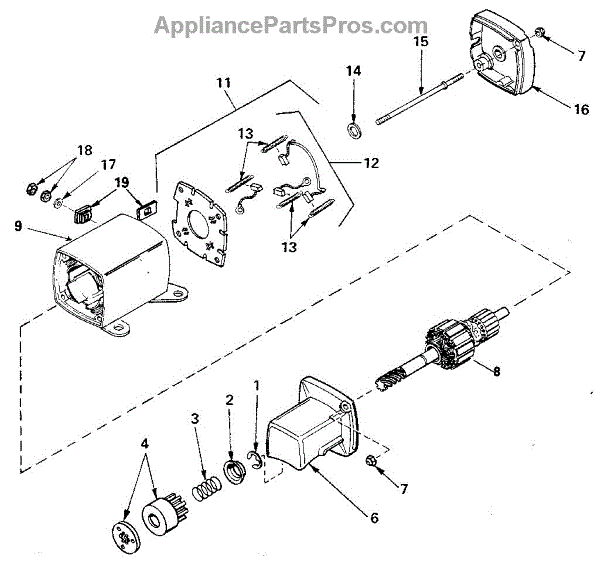 AppliancePartsPros.com

15
7
14
16
11
13
12
18
17
19
9
13
8
1
2
3
4
7
6