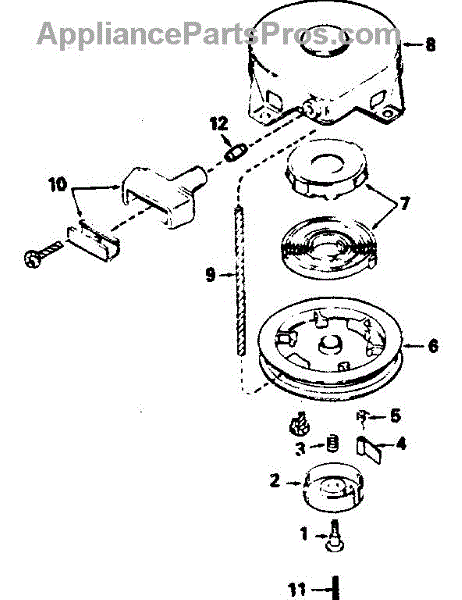 AppliancePartsPros.com

8

12

10

7

9

6

5

3

4

2

1

11