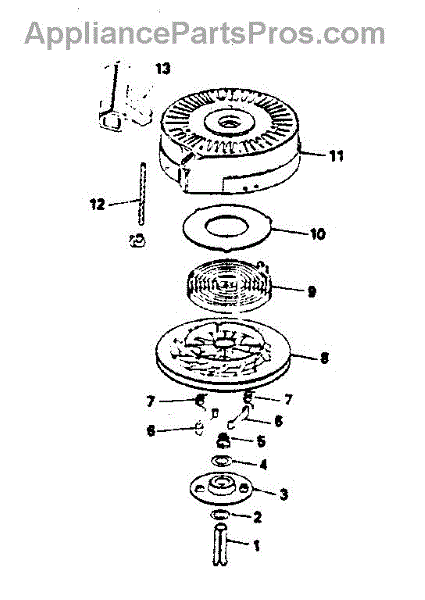 AppliancePartsPros.com

13

11

12

10

9

8

7

7

6

6

5

4

3

2

1