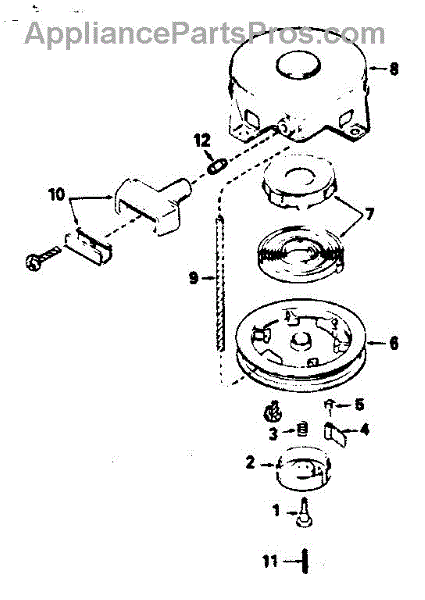 AppliancePartsPros.com

8
12
10
7
9
6
5
3
4
2
1
11