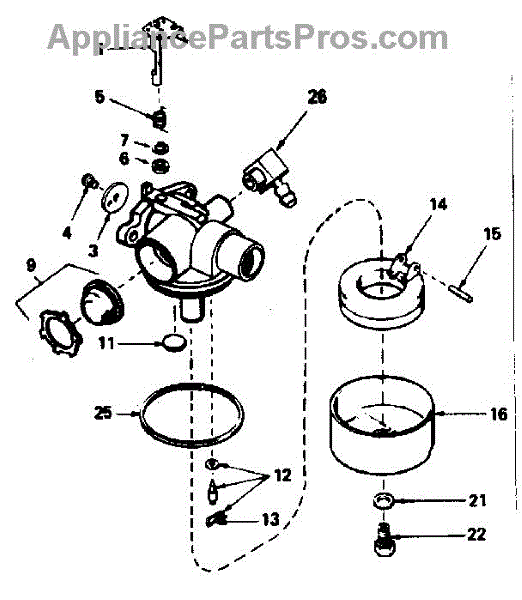 AppliancePartsPros.com

1
5
26
7
6
4
3
14
15
9
11
25
16
12
13
21
22