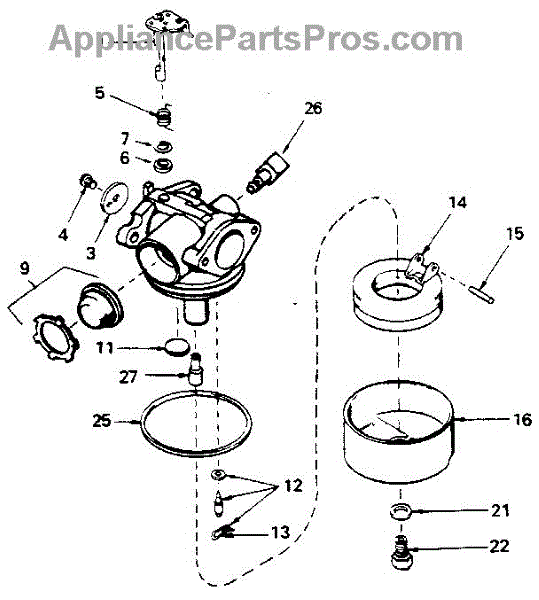 AppliancePartsPros.com

5
26
7
6
4
3
14
15
9
11
27
25
16
12
13
21
22