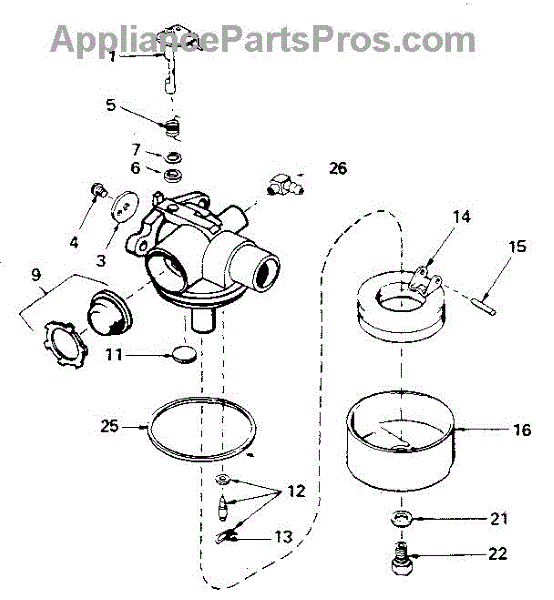 AppliancePartsPros.com

1
5
7
6
26
4
3
14
15
9
11
25
16
12
13
21
22