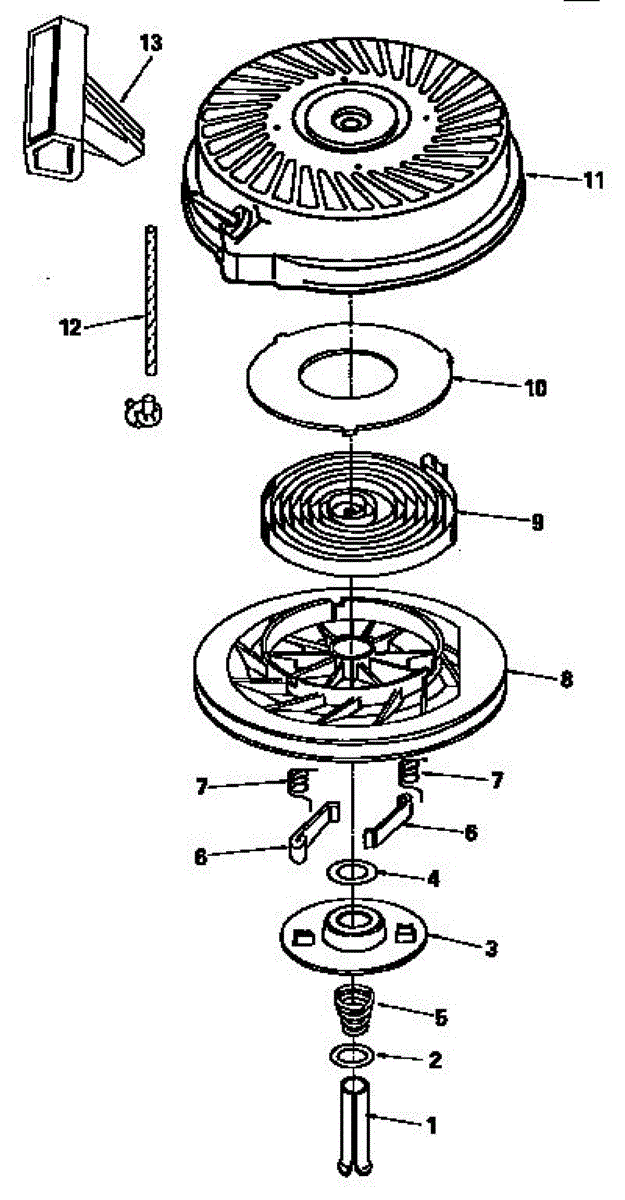 13
11
12
10
9
8
7
7
6
6
4
3
5
2
1