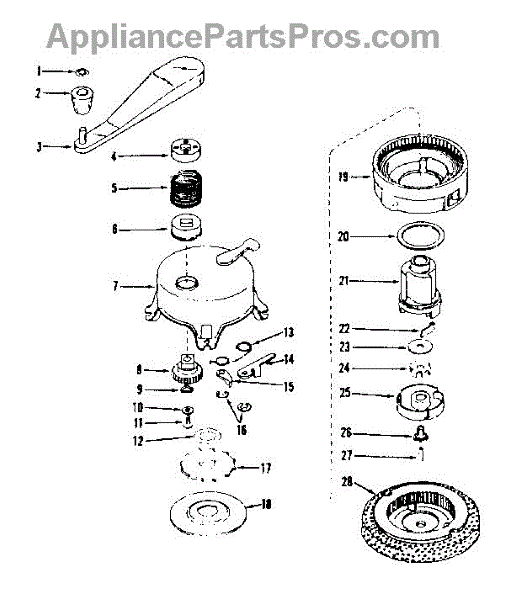 AppliancePartsPros.com

1
2
3
4
5
6
7
8
9
10
11
12
13
14
15
16
17
18
19
20
21
22
23
24
25
26
27
28