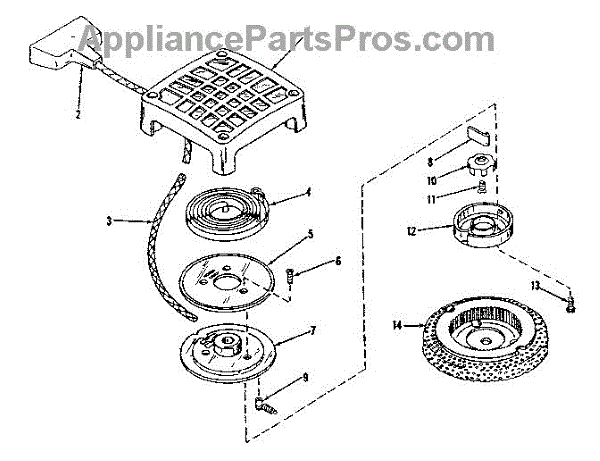 AppliancePartsPros.com

2
3
4
5
6
7
9
8
10
11
12
13
14