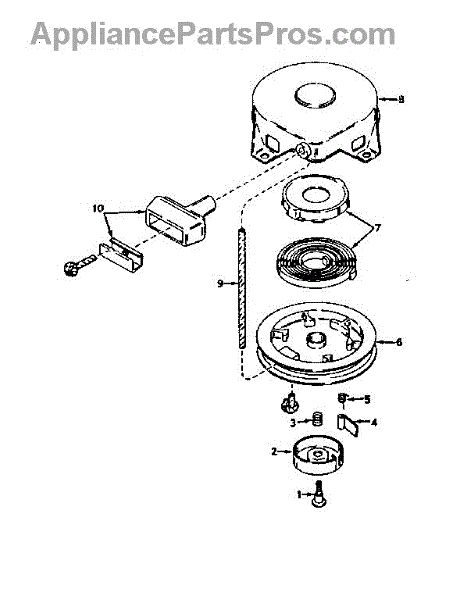 AppliancePartsPros.com

8

10

7

9

6

5

3

4

2

1