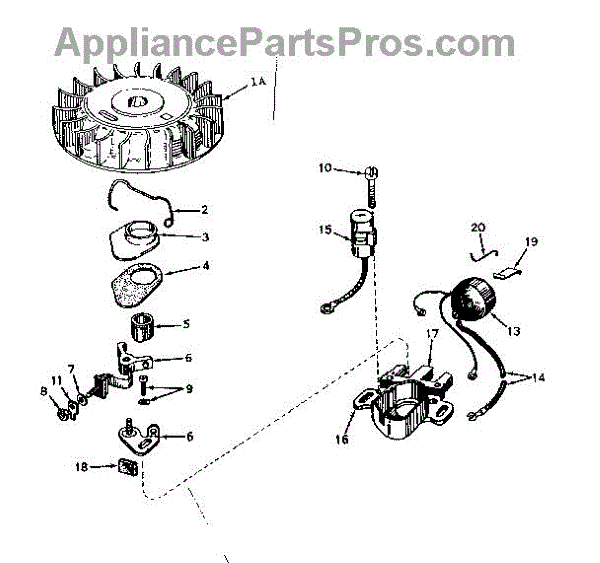 AppliancePartsPros.com

1A

2

3

4

5

6

7

11

8

9

6

18

10

15

20

19

13

17

14

16