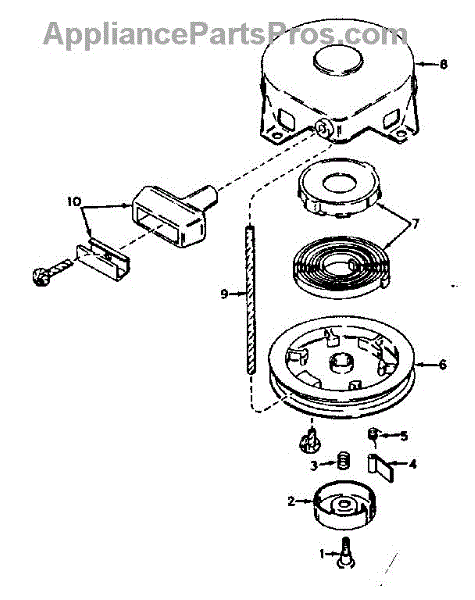 AppliancePartsPros.com

8

10

7

9

6

5

3

4

2

1