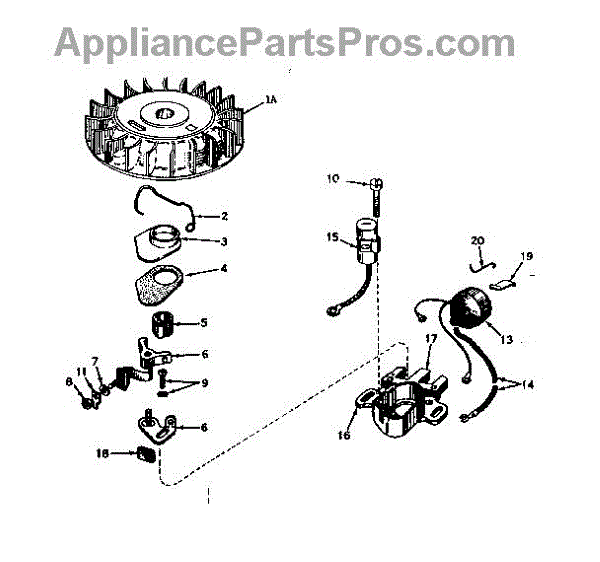 AppliancePartsPros.com

1A

2

3

4

5

6

7

11

8

9

6

18

10

15

20

19

13

17

14

16