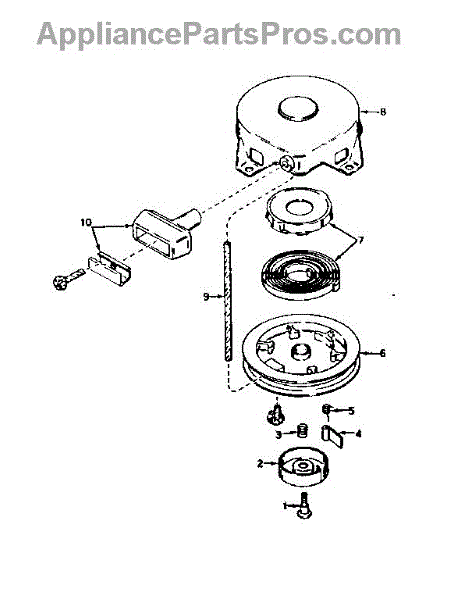 AppliancePartsPros.com

8

10

7

9

6

5

3

4

2

1