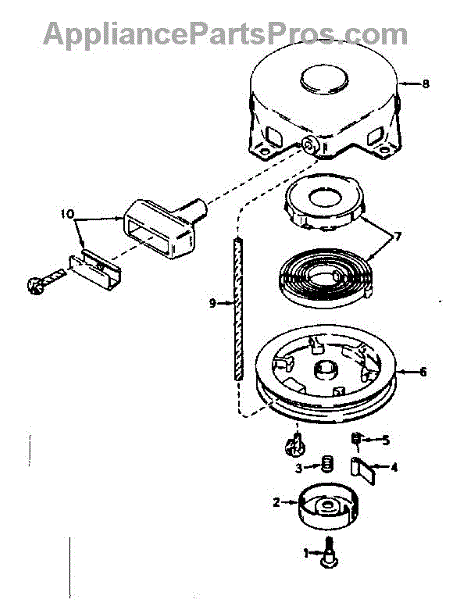 AppliancePartsPros.com

8

10

7

9

6

5

3

4

2

1