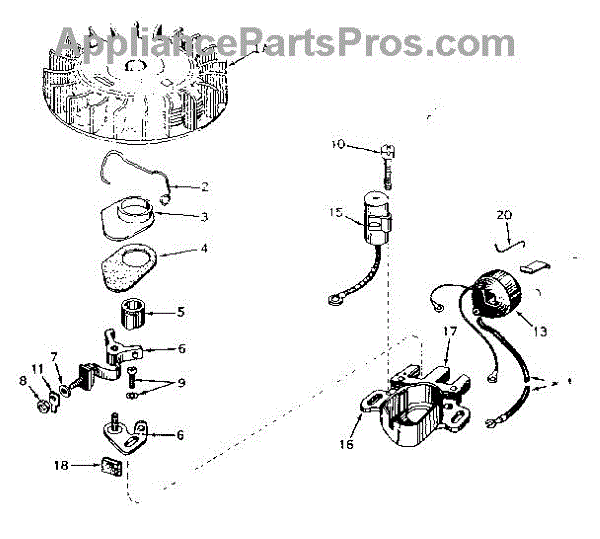 AppliancePartsPros.com

1
2
3
4
5
6
7
11
8
9
6
18
10
15
20
13
17
16