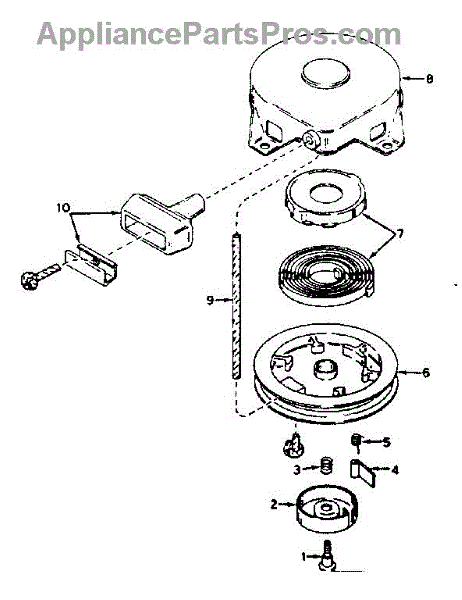 AppliancePartsPros.com

8

10

7

9

6

5

3

4

2

1