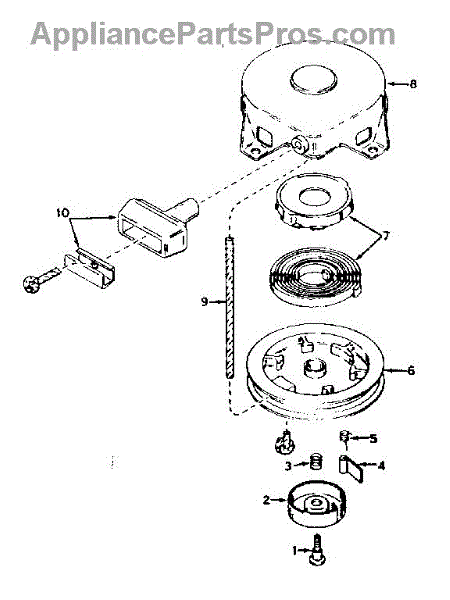 AppliancePartsPros.com

8

10

7

9

6

5

3

4

2

1