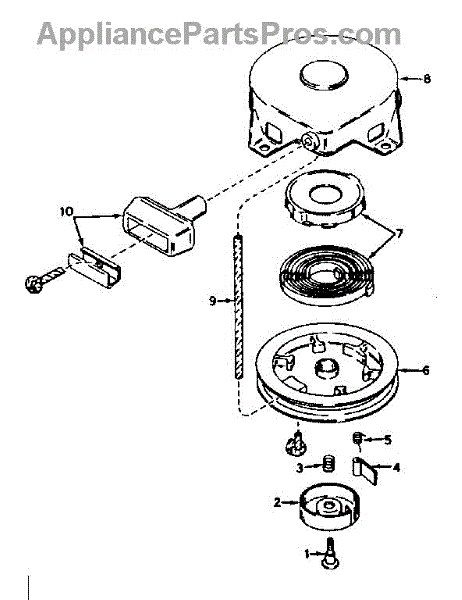 AppliancePartsPros.com

8

10

7

9

6

5

3

4

2

1