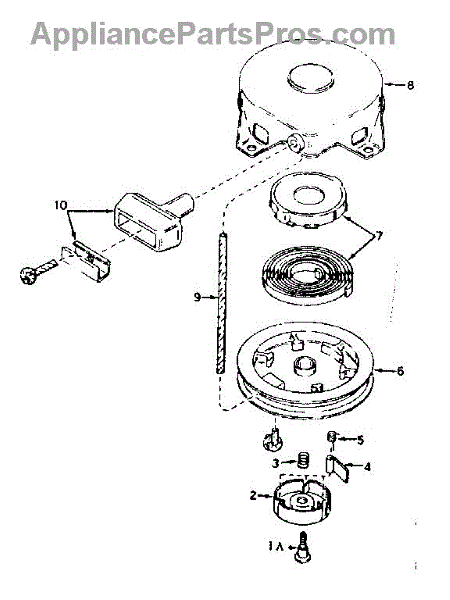 AppliancePartsPros.com

8

10

7

9

6

5

3

4

2

1A