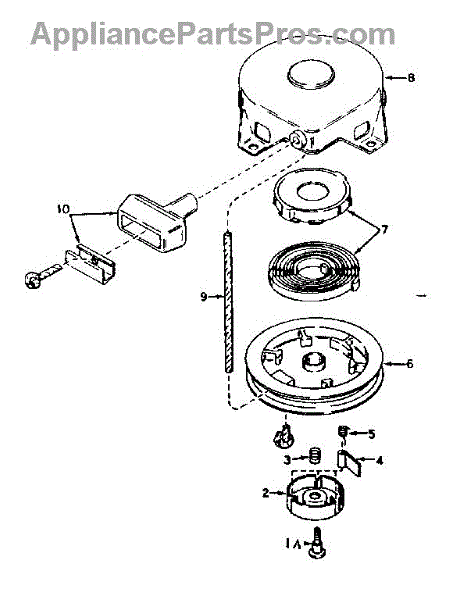 AppliancePartsPros.com

8

10

7

9

6

5

3

4

2

1A