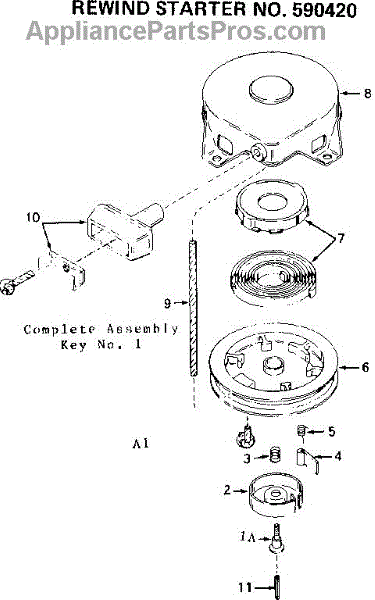 REWIND STARTER NO. 590420
AppliancePartsPros.com

8

10

7

9

Complete Assembly
Key No. 1

6

A1

5

3

4

2

1A

11