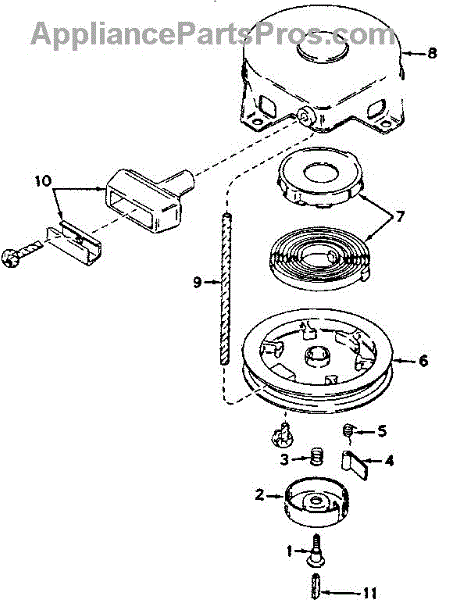 AppliancePartsPros.com
8
10
7
9
6
5
3
4
2
1
11