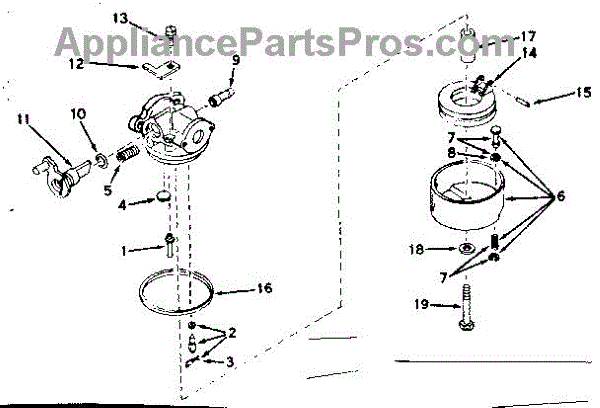 AppliancePartsPros.com

13
12
9
11
10
5
4
1
16
2
3
17
14
15
7
8
6
18
7
19