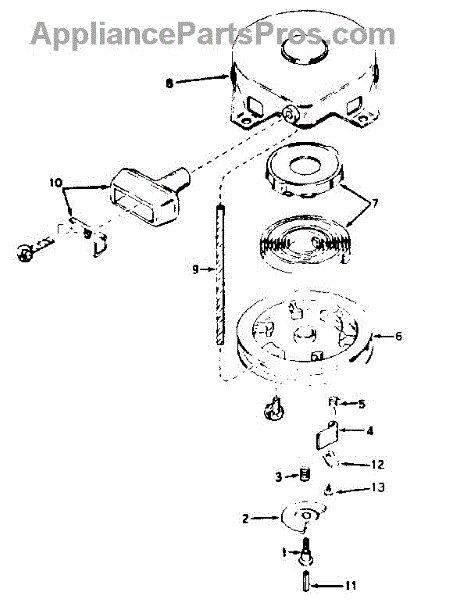 AppliancePartsPros.com

8
10
7
9
6
5
4
12
3
13
2
1
11