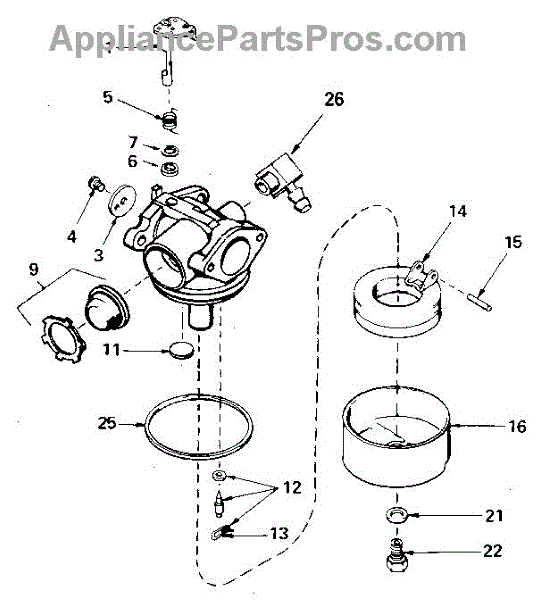 AppliancePartsPros.com

5
26
7
6
4
3
14
15
9
11
25
16
12
13
21
22