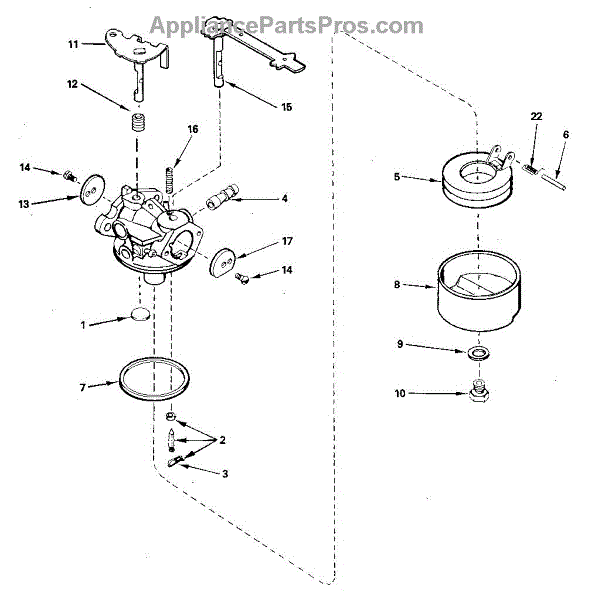 AppliancePartsPros.com

11
12
15
16
14
13
4
17
14
1
7
2
3
22
6
5
8
9
10