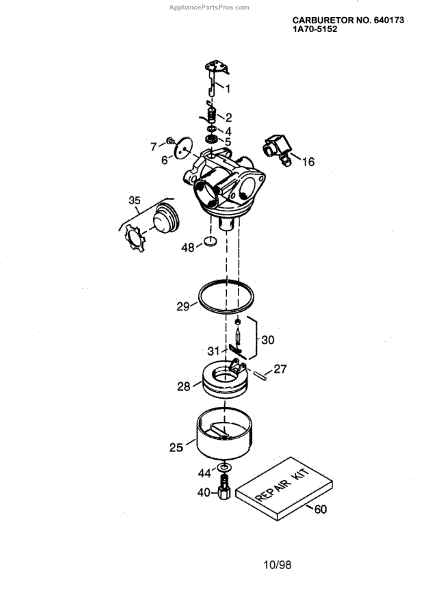 AppliancePartsPros.com

CARBURETOR NO. 640173
1A70-5152

1
2
4
5
7
6
16
35
48
29
30
31
27
28
25
44
40
REPAIR KIT
60

10/98