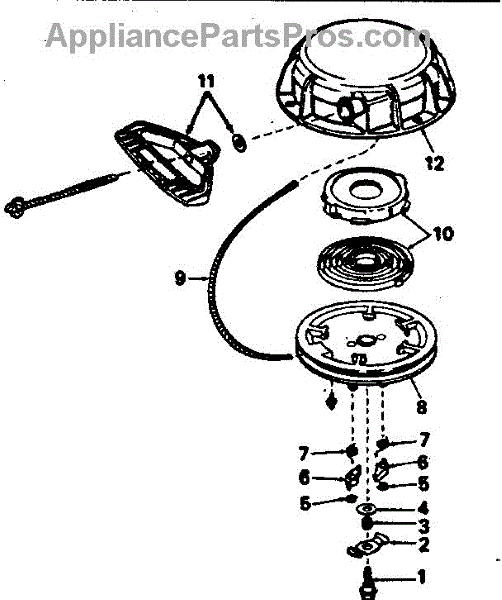 AppliancePartsPros.com

11
12
10
9
8
7
7
6
6
5
5
4
3
2
1