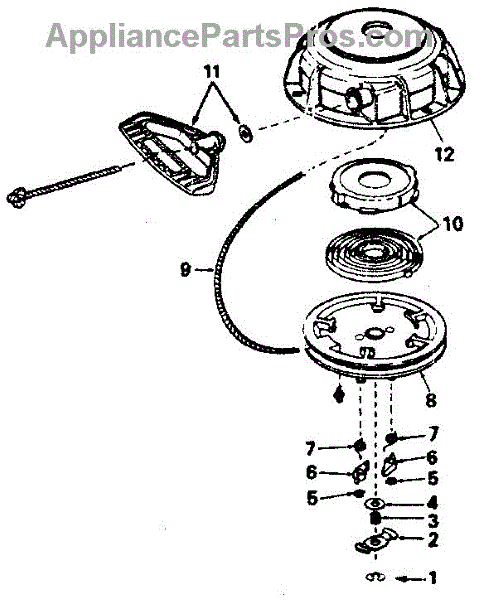 AppliancePartsPros.com

11
12
10
9
8
7
7
6
6
5
5
4
3
2
1