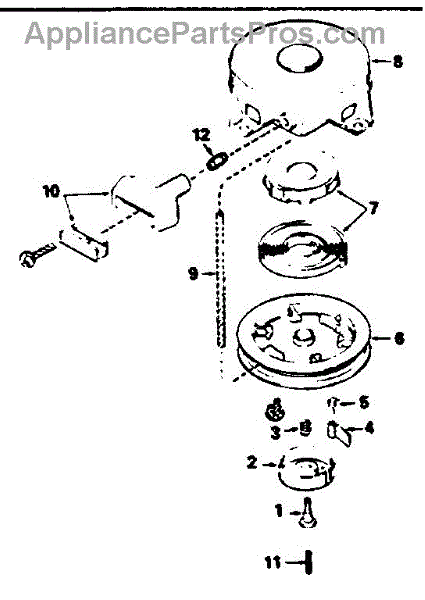 AppliancePartsPros.com

8

12

10

7

9

6

5

3

4

2

1

11