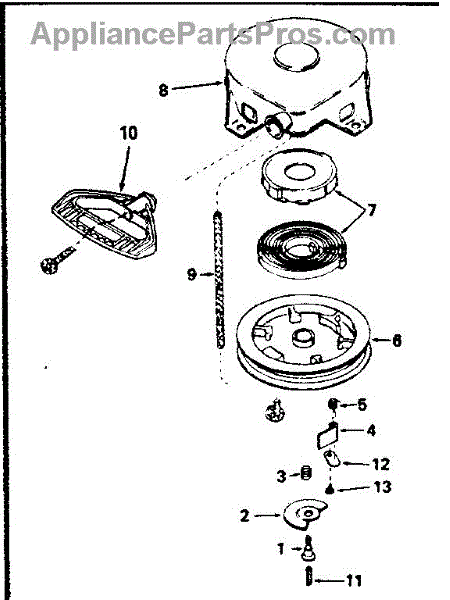 AppliancePartsPros.com

8
10
7
9
6
5
4
12
3
13
2
1
11