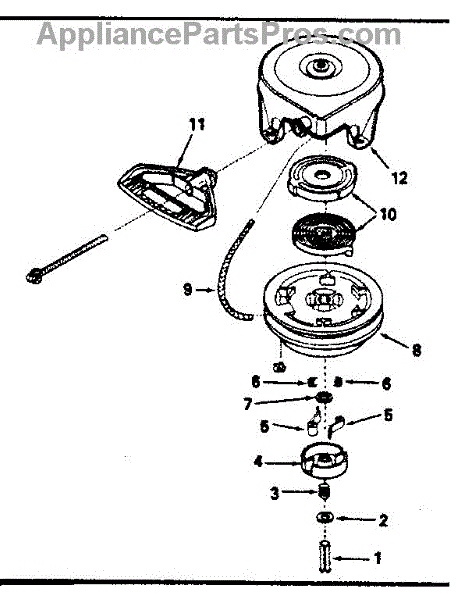 AppliancePartsPros.com

11

12

10

9

8

6

6

7

5

5

4

3

2

1