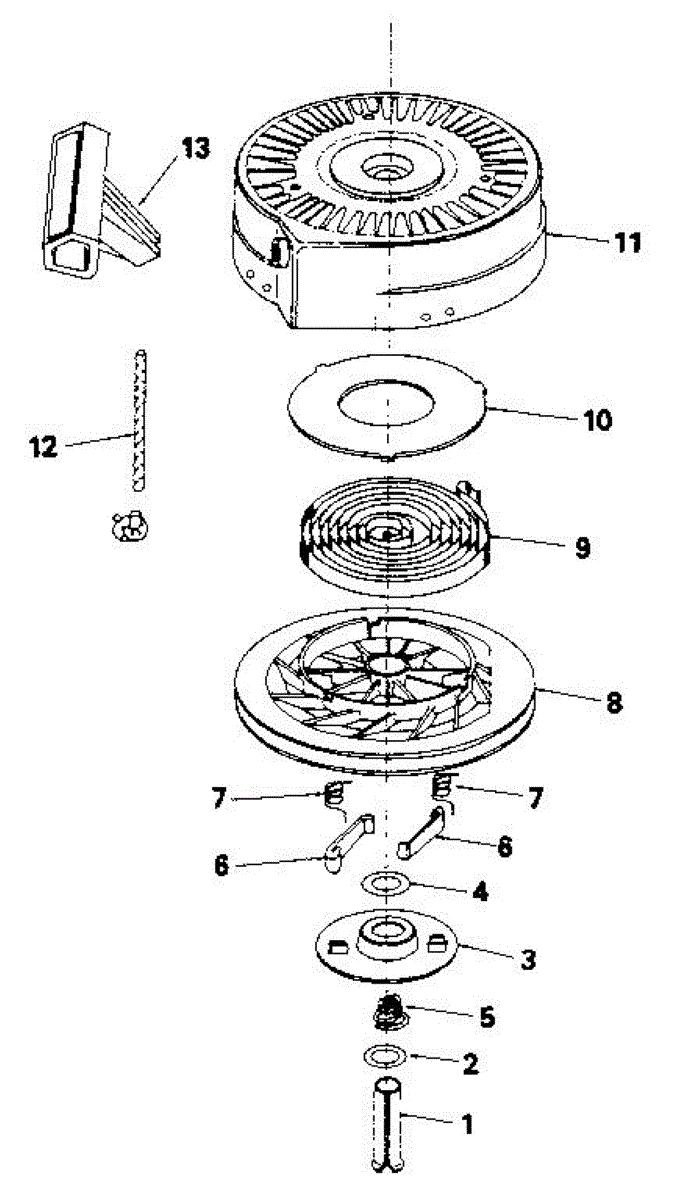 13
11
10
12
9
8
7
7
6
6
4
3
5
2
1