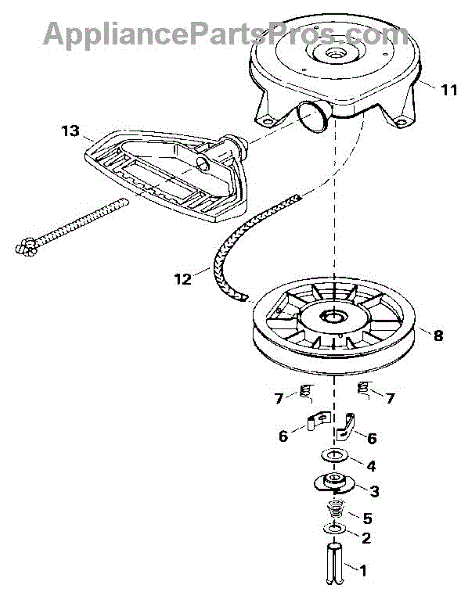 AppliancePartsPros.com

11

13

12

8

7

7

6

6

4

3

5

2

1