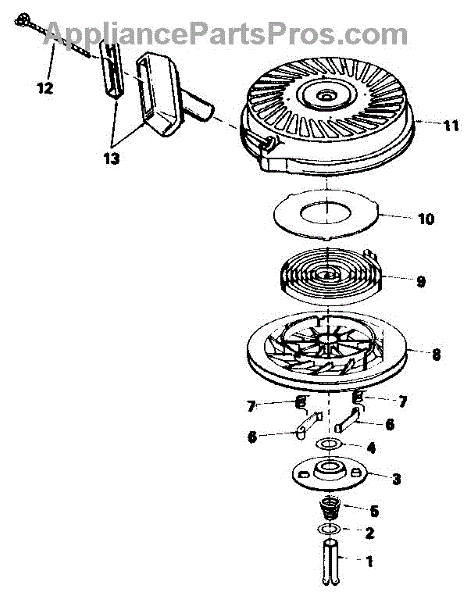 AppliancePartsPros.com

12

13

11

10

9

8

7

7

6

6

4

3

5

2

1