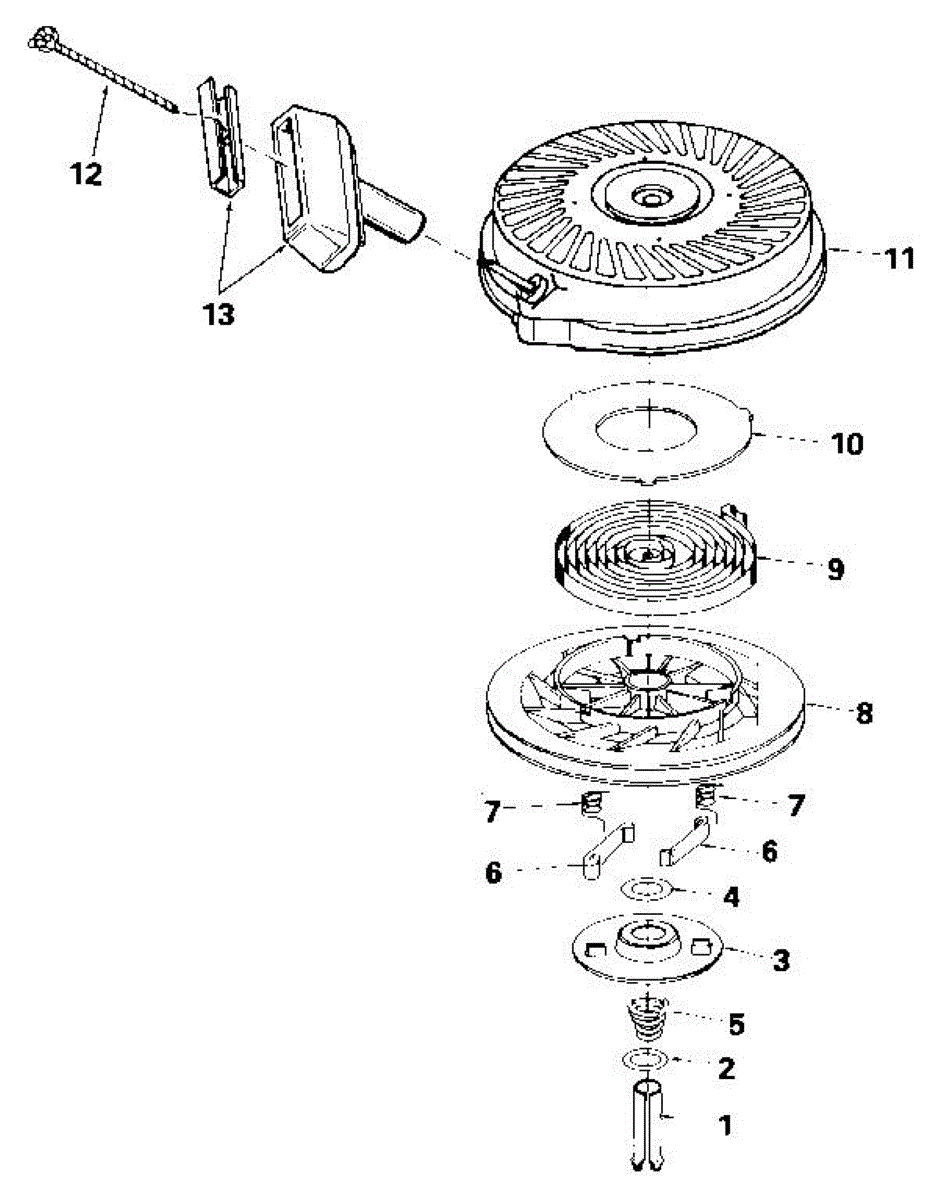 12
13
11
10
9
8
7
7
6
6
4
3
5
2
1