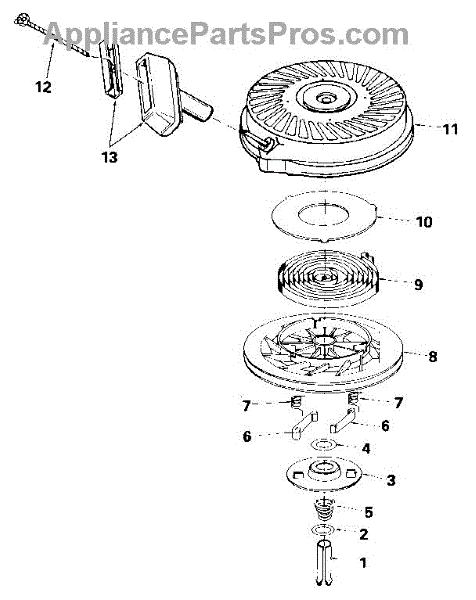 AppliancePartsPros.com

12

13

11

10

9

8

7

7

6

6

4

3

5

2

1