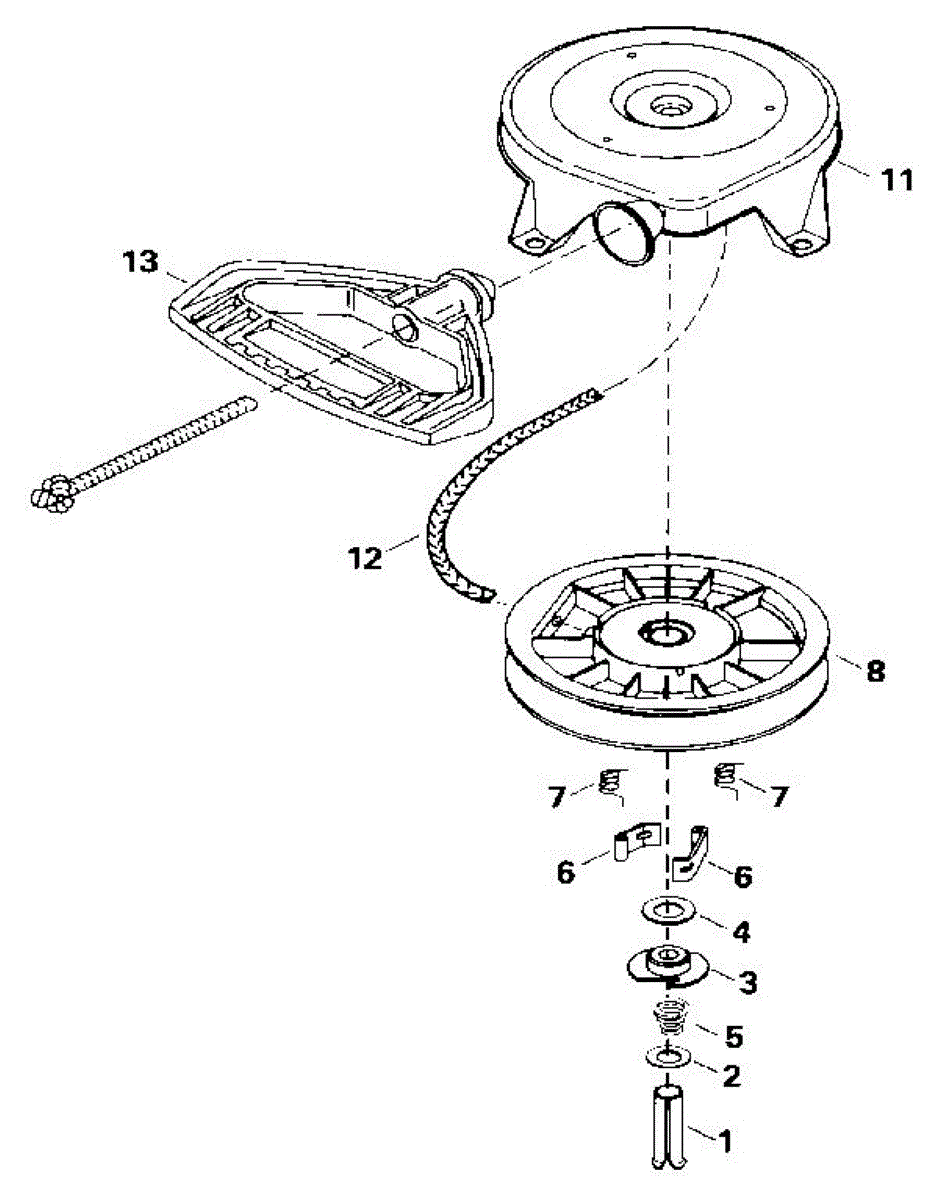 11
13
12
8
7
7
6
6
4
3
5
2
1