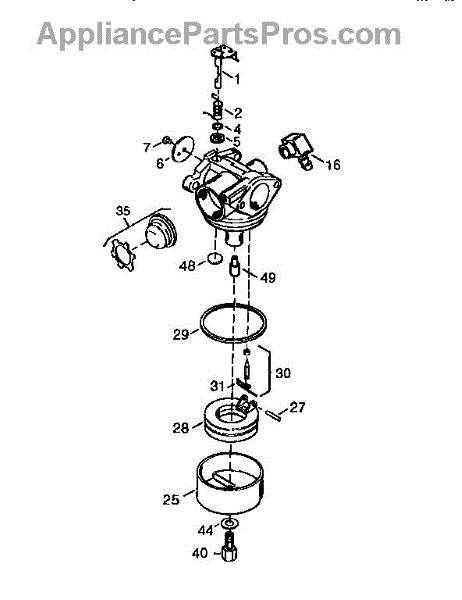 AppliancePartsPros.com

1
2
4
5
7
6
16
35
48
49
29
30
31
27
28
25
44
40