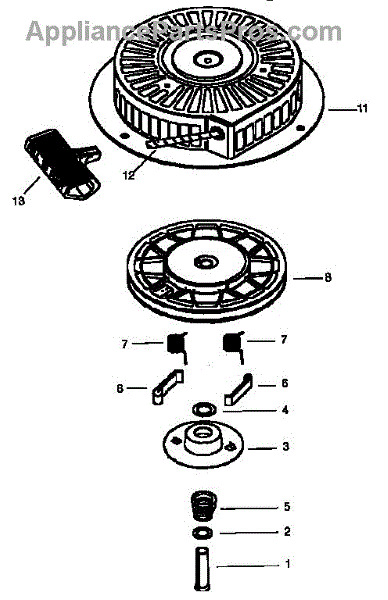 AppliancePartsPros.com

11
12
13
8
7
7
6
6
4
3
5
2
1