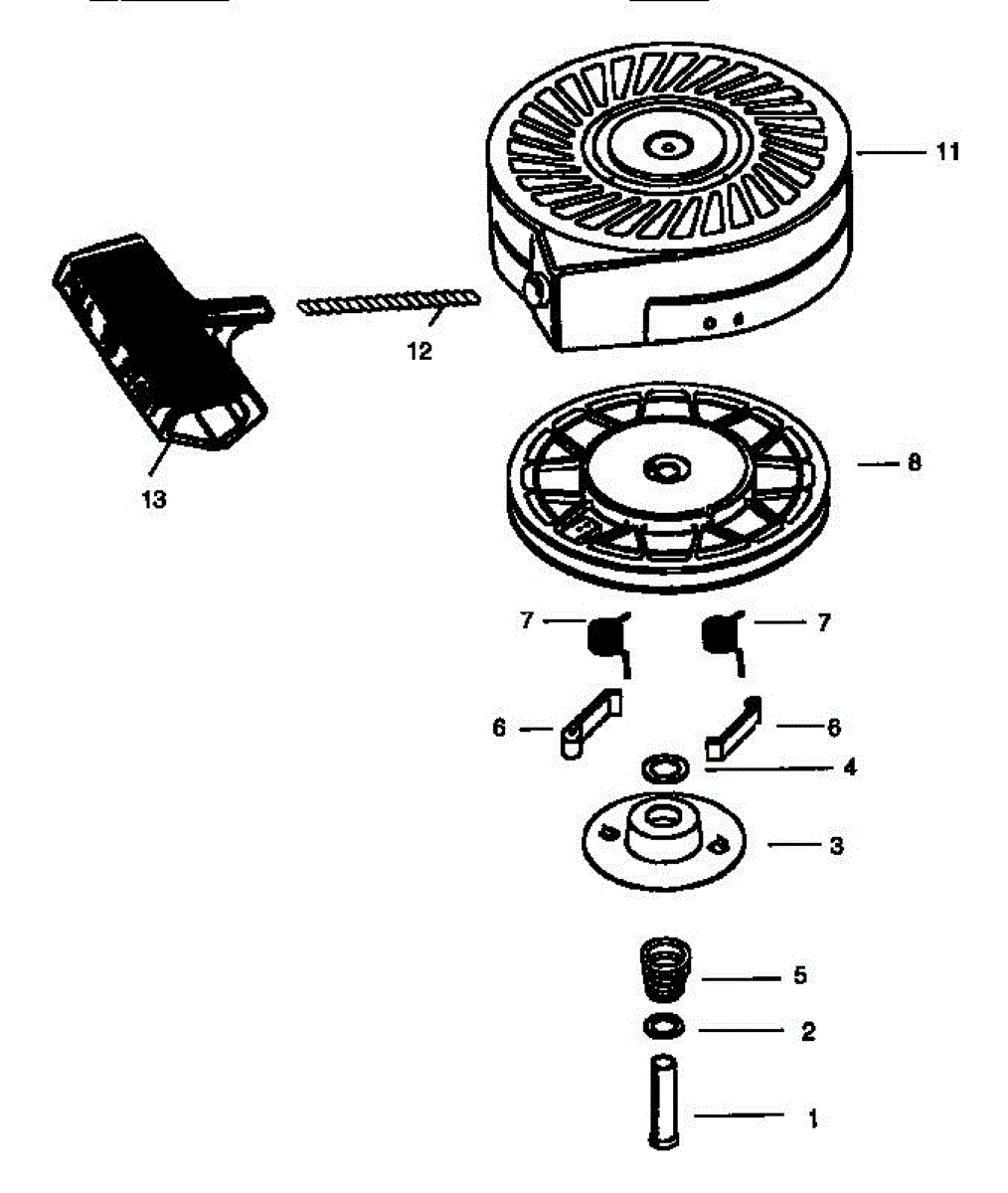 11
12
13
8
7
7
6
6
4
3
5
2
1