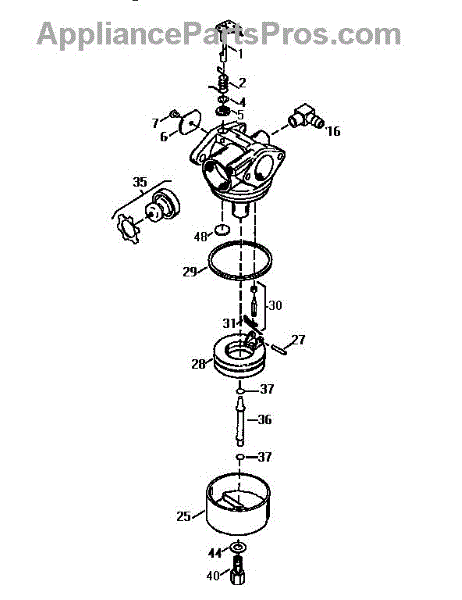 AppliancePartsPros.com

1
2
4
5
7
6
16
35
48
29
30
31
27
28
37
36
37
25
44
40