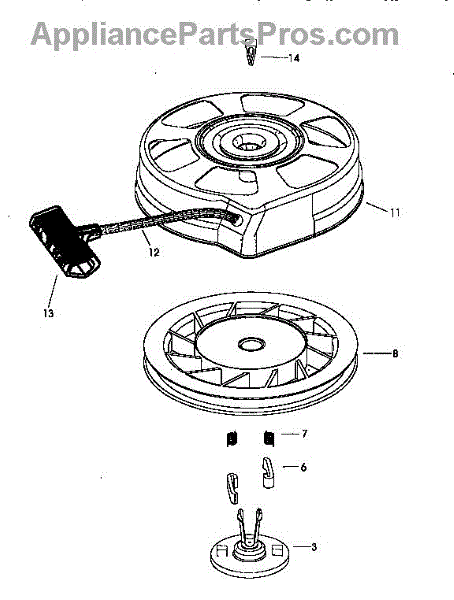 AppliancePartsPros.com

14

11

12

13

8

7

6

3