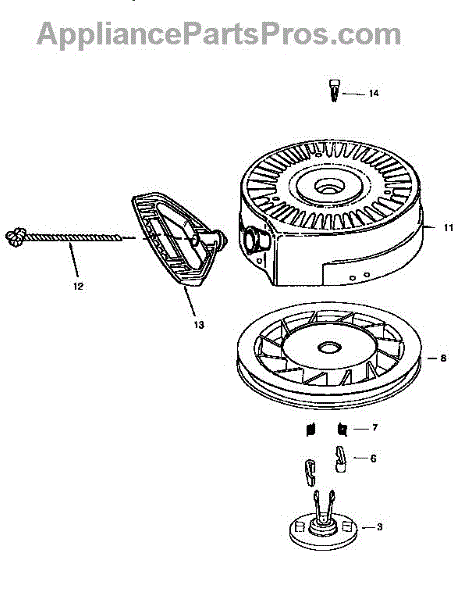 AppliancePartsPros.com

14

11

12

13

8

7

6

3