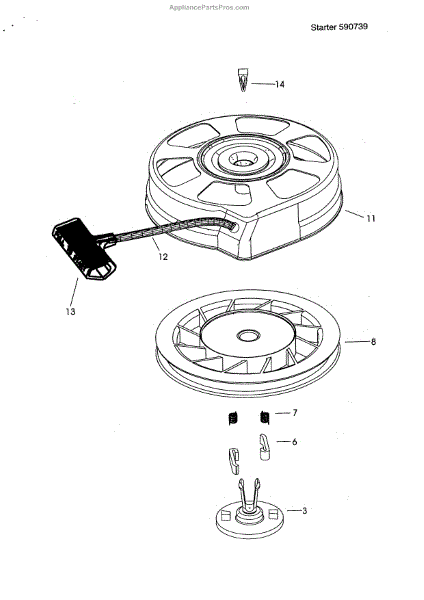 AppliancePartsPros.com

Starter 590739

14

11

12

13

8

7

6

3