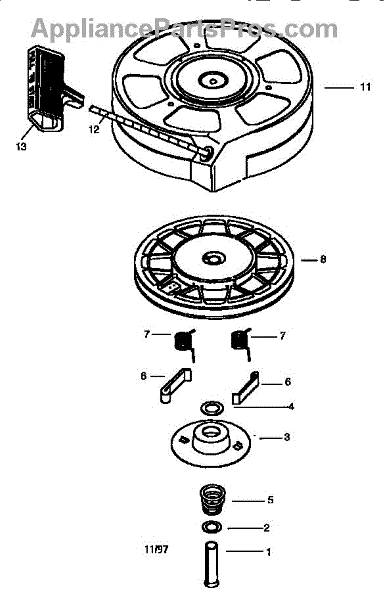 AppliancePartsPros.com

11

12

13

8

7

7

6

6

4

3

5

2

11/97

1